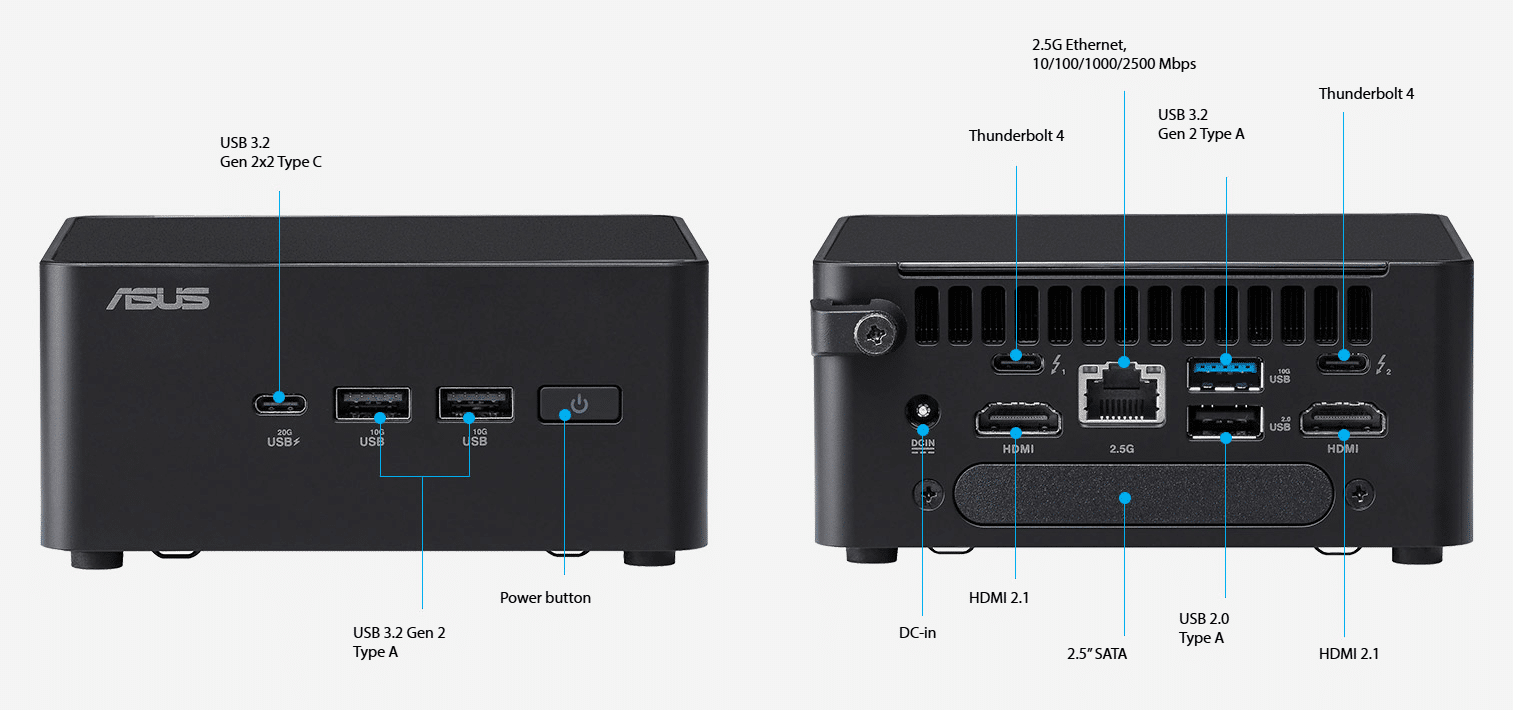 USB 3.2
Gen 2x2 Type C

ASUS

20G
USB

10G
USB

10G
USB

Power button

USB 3.2 Gen 2
Type A

2.5G Ethernet,
10/100/1000/2500 Mbps

Thunderbolt 4

USB 3.2
Gen 2 Type A

Thunderbolt 4

1

10G
USB

2

DCIN

HDMI

2.5G

2.0
USB

HDMI

DC-in

HDMI 2.1

2.5" SATA

USB 2.0
Type A

HDMI 2.1