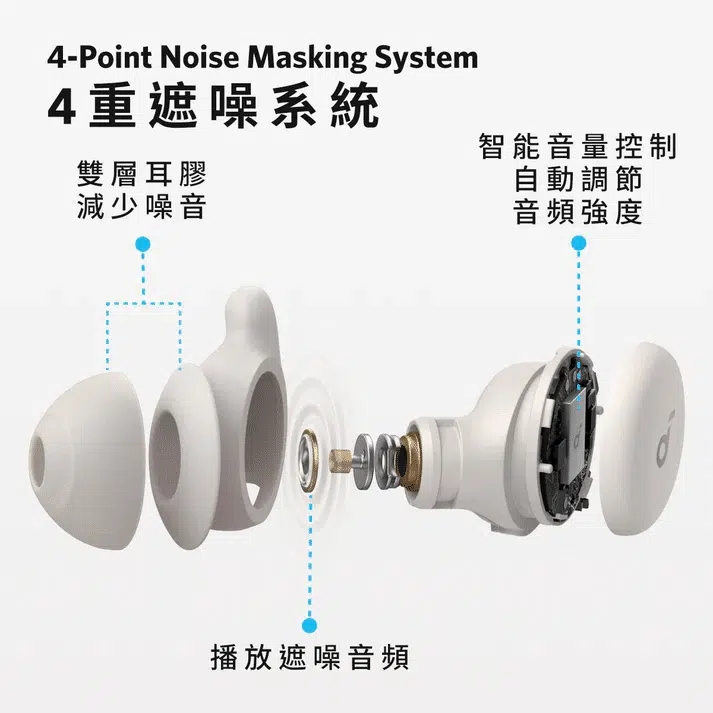 4-Point Noise Masking System
4重遮噪系統

雙層耳膠
減少噪音

智能音量控制
自動調節
音頻強度

播放遮噪音頻