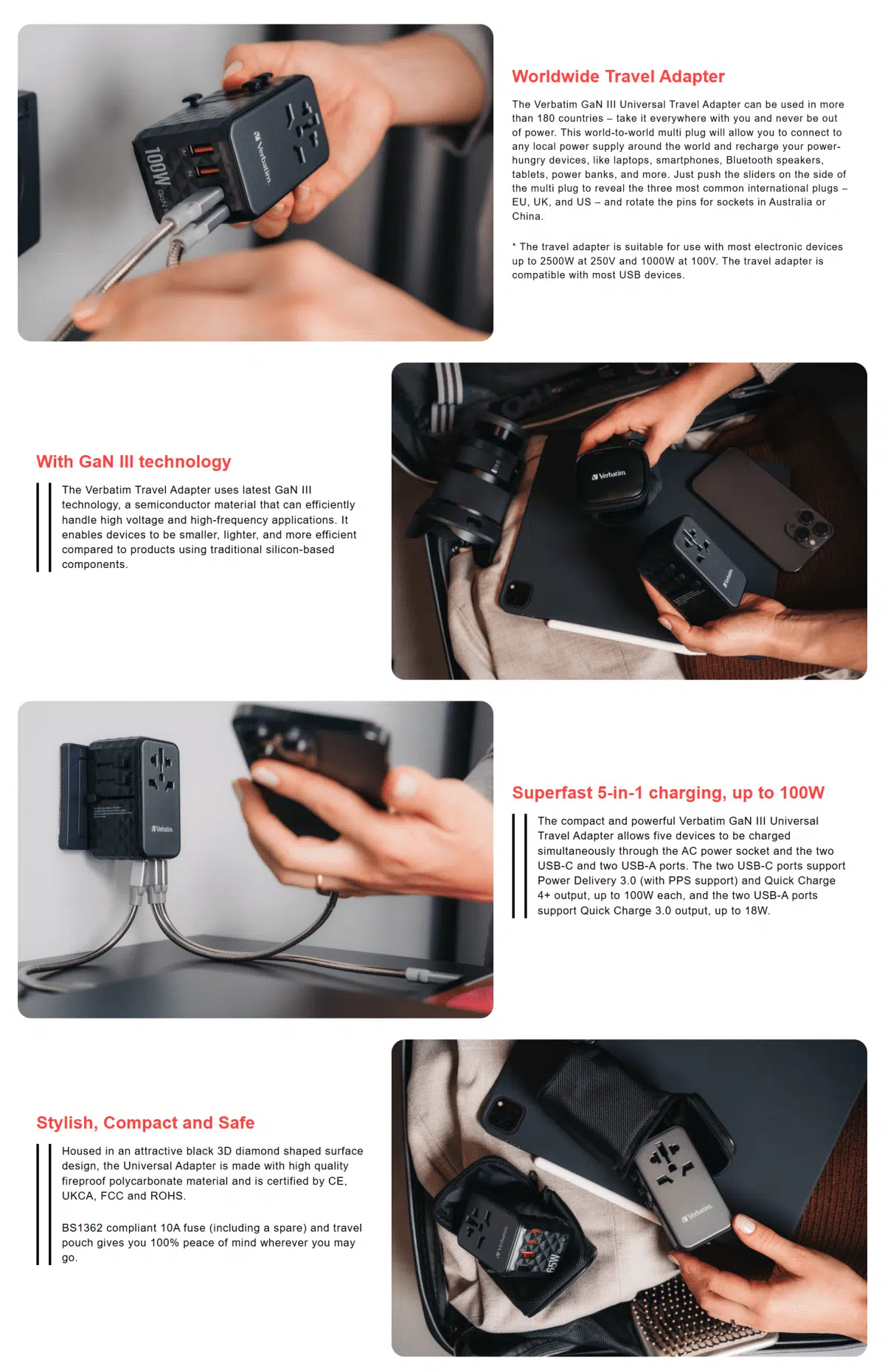 100W GaN III

Verbatim

Worldwide Travel Adapter

The Verbatim GaN III Universal Travel Adapter can be used in more than 180 countries – take it everywhere with you and never be out of power. This world-to-world multi plug will allow you to connect to any local power supply around the world and recharge your power-hungry devices, like laptops, smartphones, Bluetooth speakers, tablets, power banks, and more. Just push the sliders on the side of the multi plug to reveal the three most common international plugs – EU, UK, and US – and rotate the pins for sockets in Australia or China.

* The travel adapter is suitable for use with most electronic devices up to 2500W at 250V and 1000W at 100V. The travel adapter is compatible with most USB devices.

With GaN III technology

The Verbatim Travel Adapter uses latest GaN III technology, a semiconductor material that can efficiently handle high voltage and high-frequency applications. It enables devices to be smaller, lighter, and more efficient compared to products using traditional silicon-based components.

Verbatim

Verbatim

Verbatim

Superfast 5-in-1 charging, up to 100W

The compact and powerful Verbatim GaN III Universal Travel Adapter allows five devices to be charged simultaneously through the AC power socket and the two USB-C and two USB-A ports. The two USB-C ports support Power Delivery 3.0 (with PPS support) and Quick Charge 4+ output, up to 100W each, and the two USB-A ports support Quick Charge 3.0 output, up to 18W.

Stylish, Compact and Safe

Housed in an attractive black 3D diamond shaped surface design, the Universal Adapter is made with high quality fireproof polycarbonate material and is certified by CE, UKCA, FCC and ROHS.

BS1362 compliant 10A fuse (including a spare) and travel pouch gives you 100% peace of mind wherever you may go.

Verbatim

65W

Verbatim