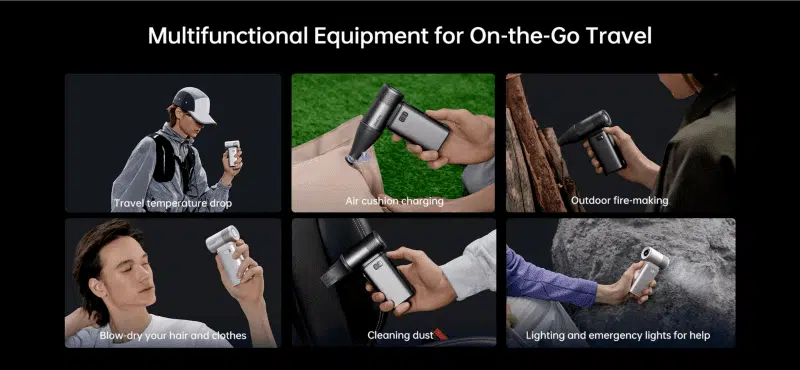 Multifunctional Equipment for On-the-Go Travel

Travel temperature drop

Air cushion charging

Outdoor fire-making

Blow-dry your hair and clothes

Cleaning dust

Lighting and emergency lights for help