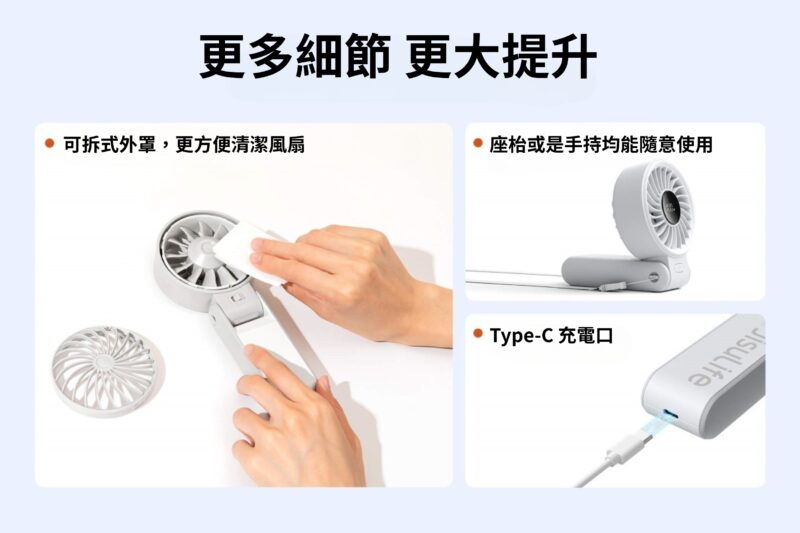 更多細節 更大提升

可拆式外罩，更方便清潔風扇

座枱或是手持均能隨意使用

Type-C 充電口

Jisulife